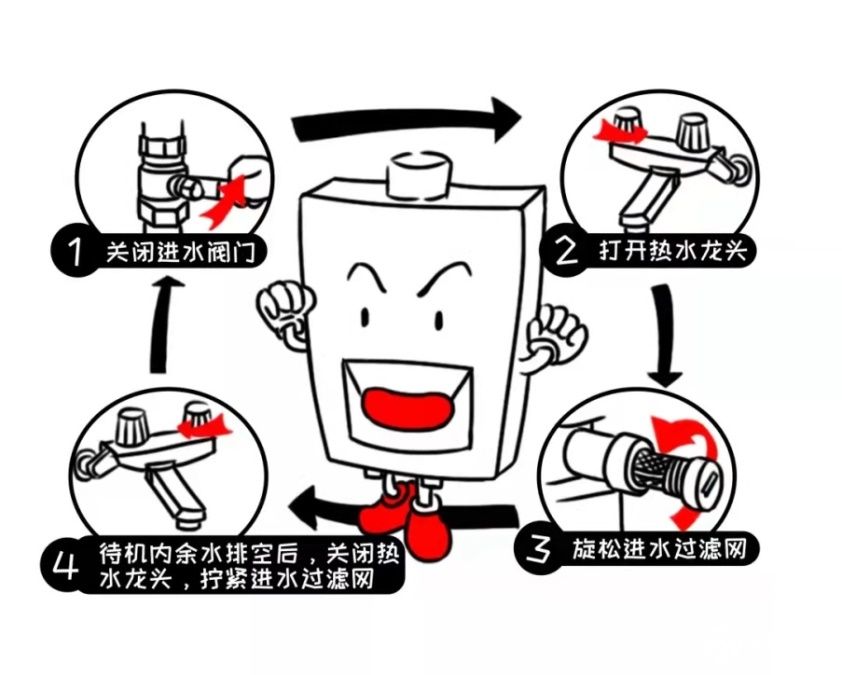 1 关闭进水阀门

2 打开热水龙头

3 旋松进水过滤网

4 待机内余水排空后，关闭热水龙头，拧紧进水过滤网