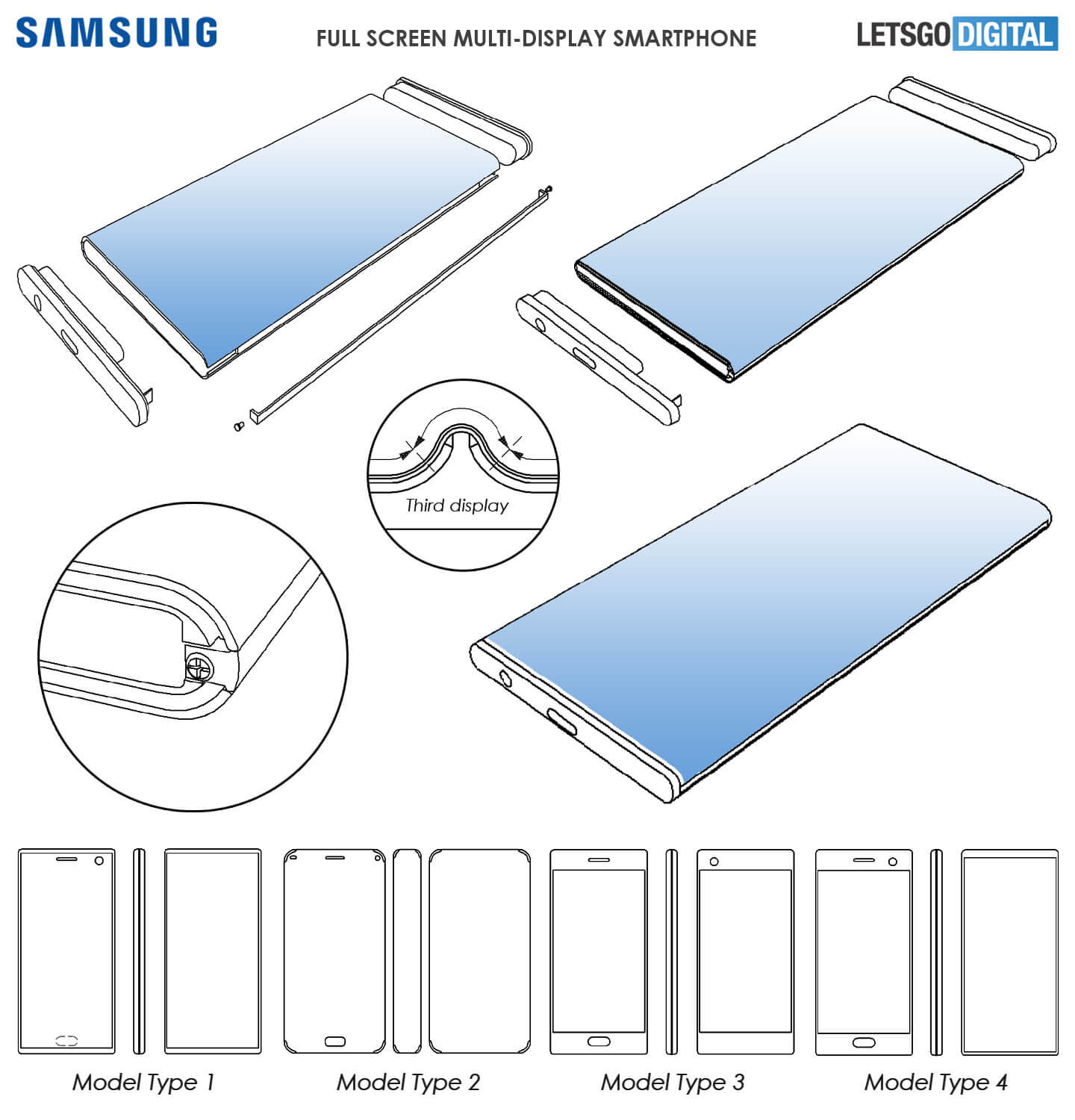 SAMSUNG

FULL SCREEN MULTI-DISPLAY SMARTPHONE

LETSGO DIGITAL

Third display

Model Type 1

Model Type 2

Model Type 3

Model Type 4