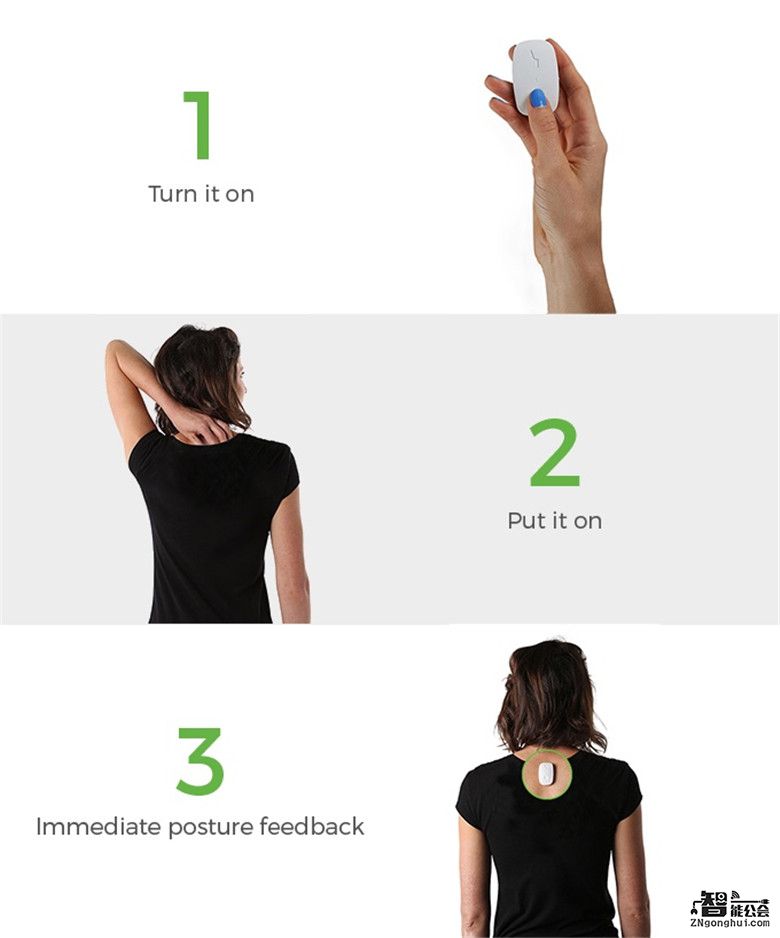 1
Turn it on

2
Put it on

3
Immediate posture feedback

智能公会
ZNgonghui.com